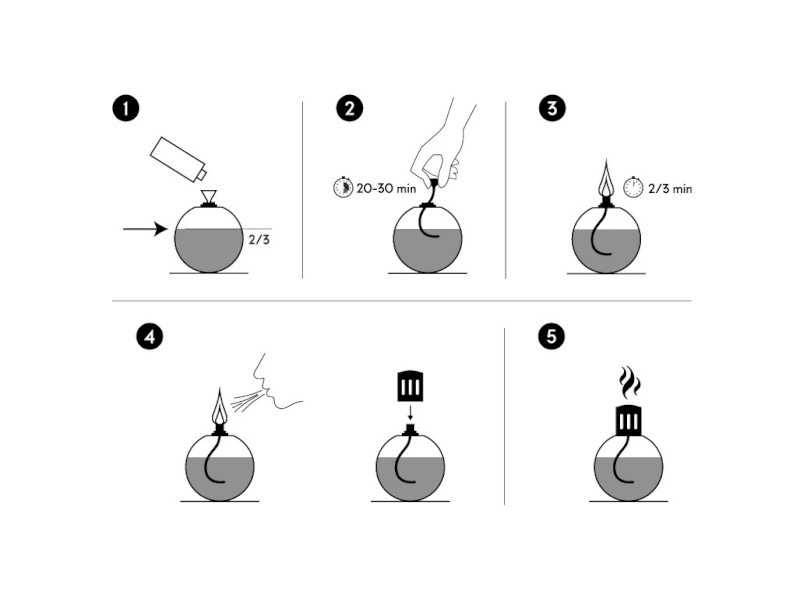 1

2/3

2

20-30 min

3

2/3 min

4

5